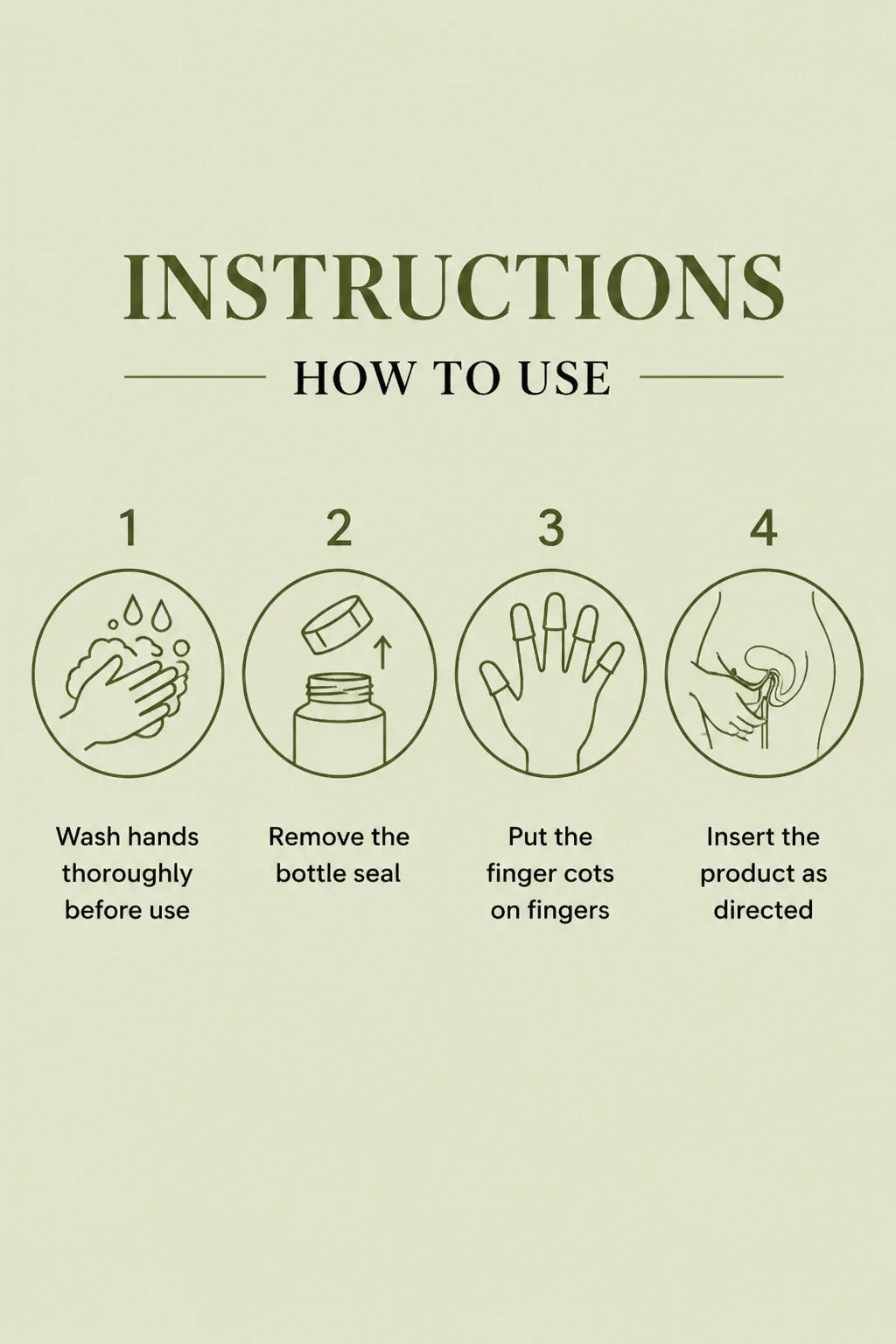 INSTRUCTIONS

HOW TO USE

1

Wash hands thoroughly before use

2

Remove the bottle seal

3

Put the finger cots on fingers

4

Insert the product as directed